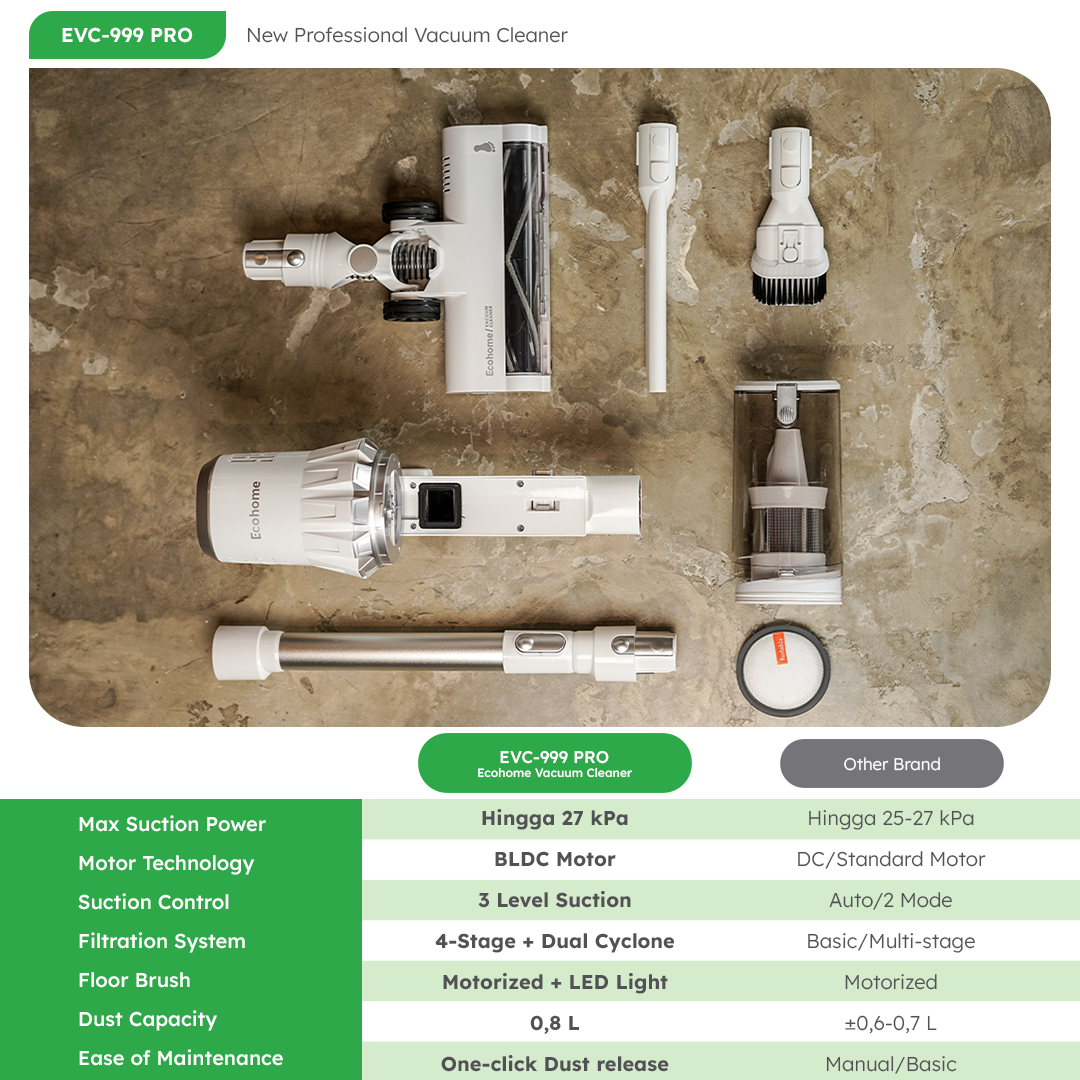 EVC-999 PRO New Professional Vacuum Cleaner

Ecohome VACUUM CLEANER

Ecohome

| | EVC-999 PRO Ecohome Vacuum Cleaner | Other Brand |
|---|---|---|
| Max Suction Power | Hingga 27 kPa | Hingga 25-27 kPa |
| Motor Technology | BLDC Motor | DC/Standard Motor |
| Suction Control | 3 Level Suction | Auto/2 Mode |
| Filtration System | 4-Stage + Dual Cyclone | Basic/Multi-stage |
| Floor Brush | Motorized + LED Light | Motorized |
| Dust Capacity | 0,8 L | ±0,6-0,7 L |
| Ease of Maintenance | One-click Dust release | Manual/Basic |